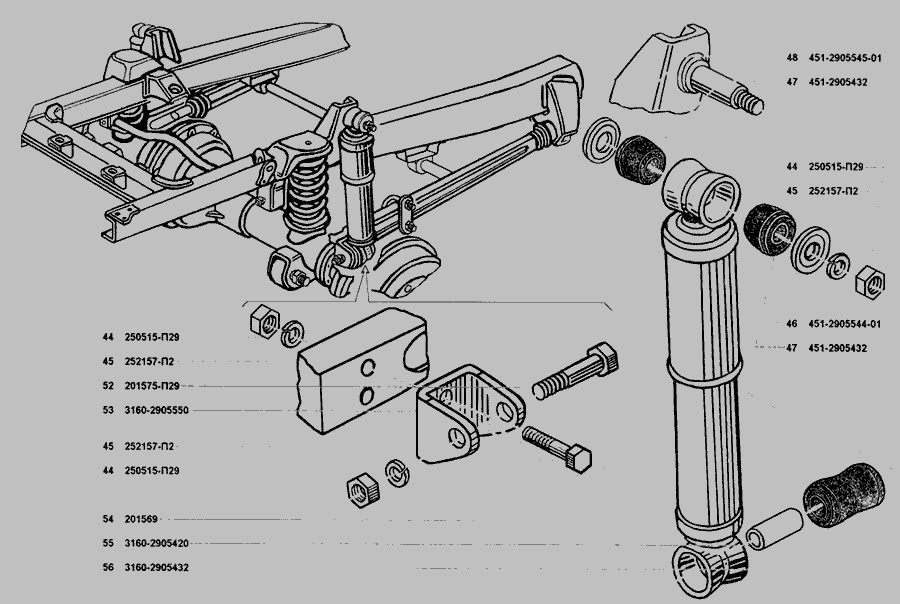 48 451-2905545-01
47 451-2905432
44 250515-П29
45 252157-П2
46 451-2905544-01
47 451-2905432
44 250515-П29
45 252157-П2
52 201575-П29
53 3160-2905550
45 252157-П2
44 250515-П29
54 201569
55 3160-2905420
56 3160-2905432