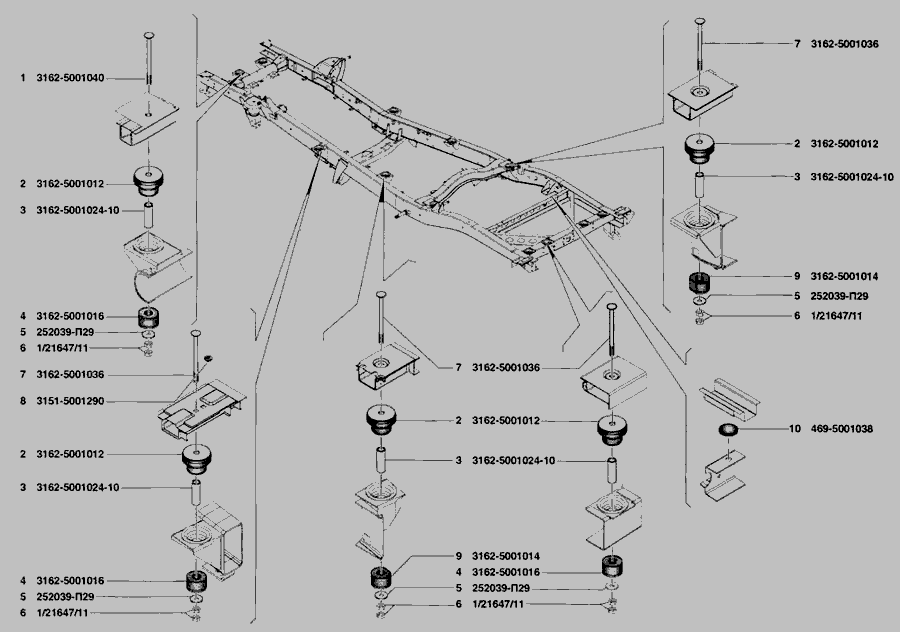 1 3162-5001040

2 3162-5001012

3 3162-5001024-10

4 3162-5001016

5 252039-П29

6 1/21647/11

7 3162-5001036

8 3151-5001290

2 3162-5001012

3 3162-5001024-10

4 3162-5001016

5 252039-П29

6 1/21647/11

7 3162-5001036

2 3162-5001012

3 3162-5001024-10

9 3162-5001014

4 3162-5001016

5 252039-П29

6 1/21647/11

7 3162-5001036

2 3162-5001012

3 3162-5001024-10

9 3162-5001014

5 252039-П29

6 1/21647/11

10 469-5001038