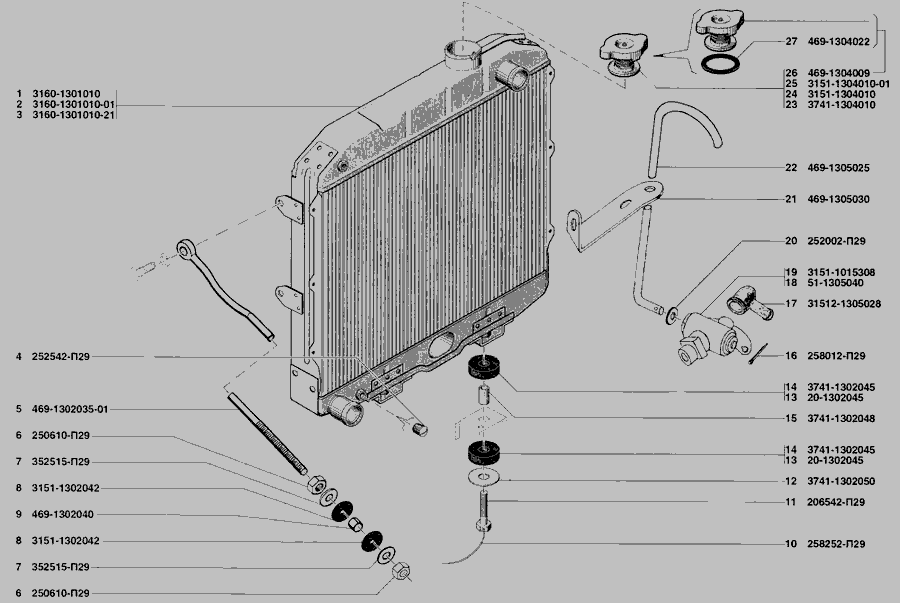 1 3160-1301010
2 3160-1301010-01
3 3160-1301010-21

4 252542-П29

5 469-1302035-01

6 250610-П29

7 352515-П29

8 3151-1302042

9 469-1302040

8 3151-1302042

7 352515-П29

6 250610-П29

27 469-1304022

26 469-1304009
25 3151-1304010-01
24 3151-1304010
23 3741-1304010

22 469-1305025

21 469-1305030

20 252002-П29

19 3151-1015308
18 51-1305040

17 31512-1305028

16 258012-П29

14 3741-1302045
13 20-1302045

15 3741-1302048

14 3741-1302045
13 20-1302045

12 3741-1302050

11 206542-П29

10 258252-П29