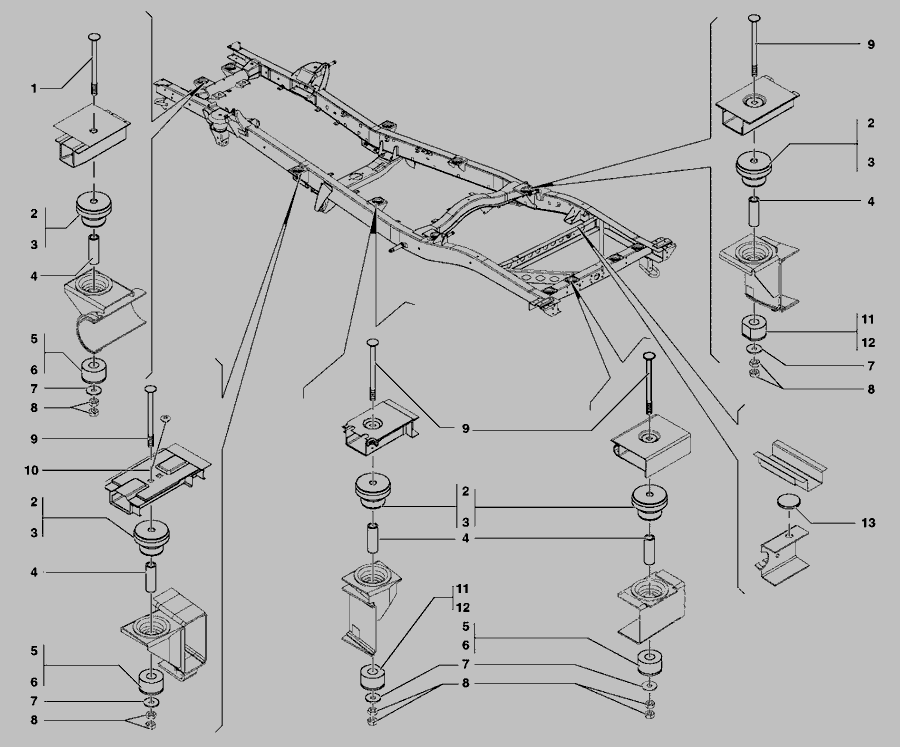 1
2
3
4
5
6
7
8
9
10
2
3
4
5
6
7
8
9
2
3
4
11
12
5
6
7
8
9
2
3
4
11
12
7
8
13