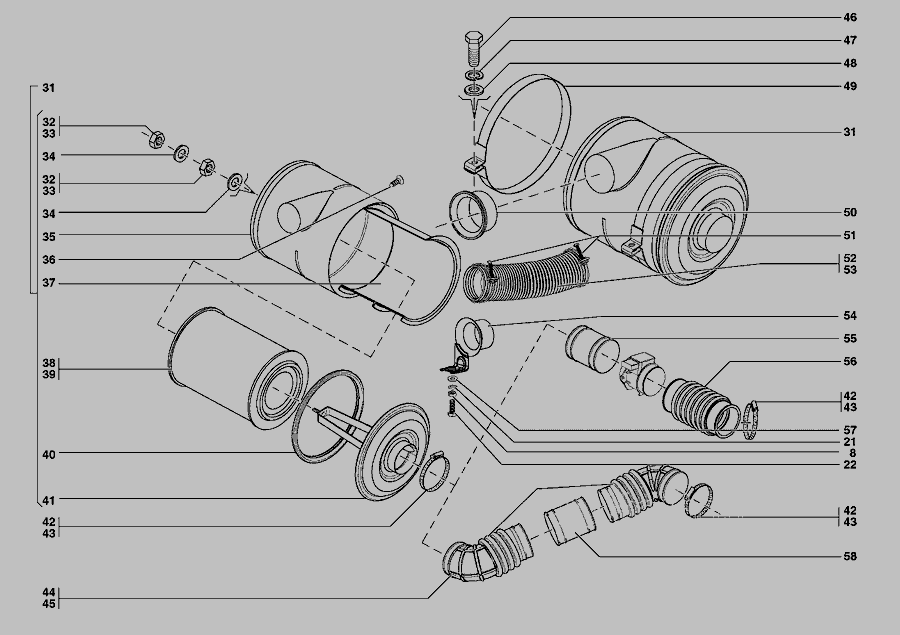 31
32
33
34
32
33
34
35
36
37
38
39
40
41
42
43
44
45
46
47
48
49
31
50
51
52
53
54
55
56
42
43
57
21
8
22
42
43
58