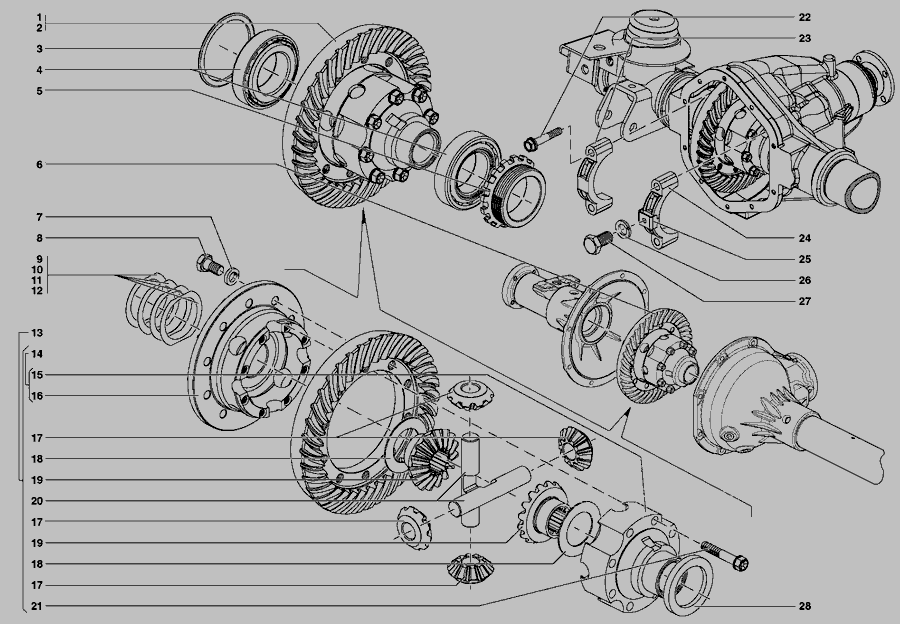 1
2
3
4
5
6
7
8
9
10
11
12
13
14
15
16
17
18
19
20
17
19
18
17
21
22
23
24
25
26
27
28