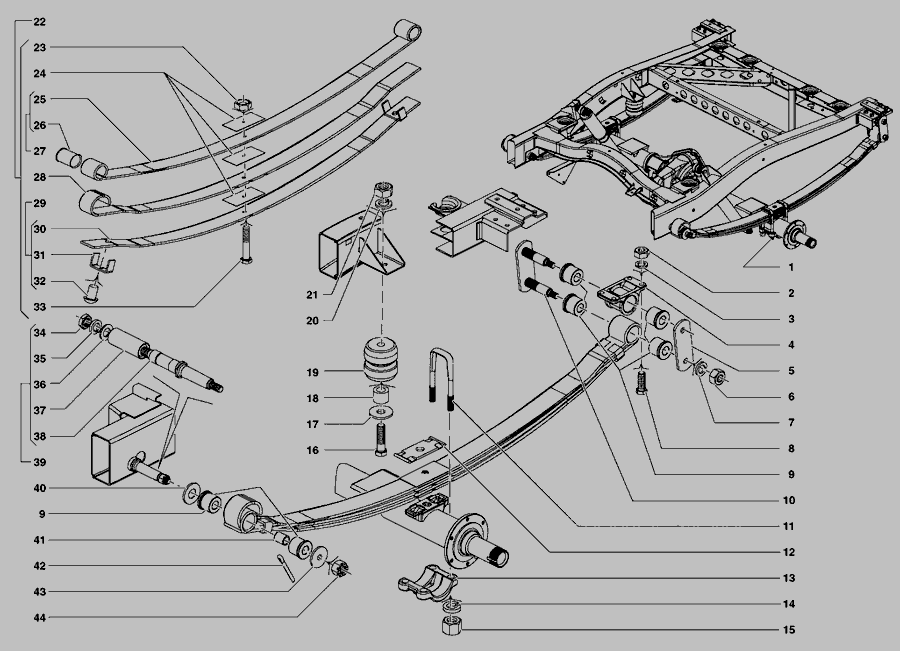 22
23
24
25
26
27
28
29
30
31
32
33
34
35
36
37
38
39
40
9
41
42
43
44
21
20
19
18
17
16
1
2
3
4
5
6
7
8
9
10
11
12
13
14
15