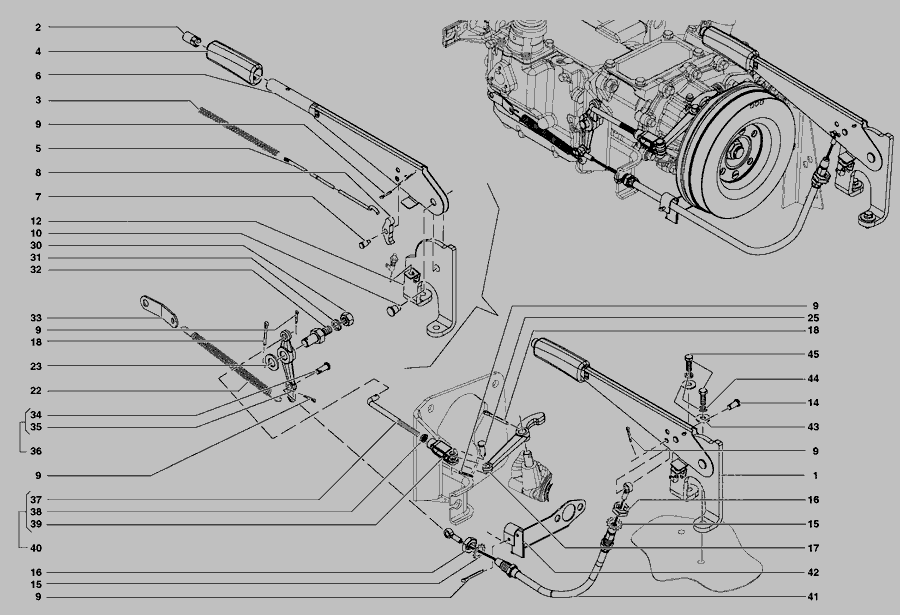 2
4
6
3
9
5
8
7
12
10
30
31
32
33
9
18
23
22
34
35
36
9
37
38
39
40
16
15
9
9
25
18
45
44
14
43
9
1
16
15
17
42
41