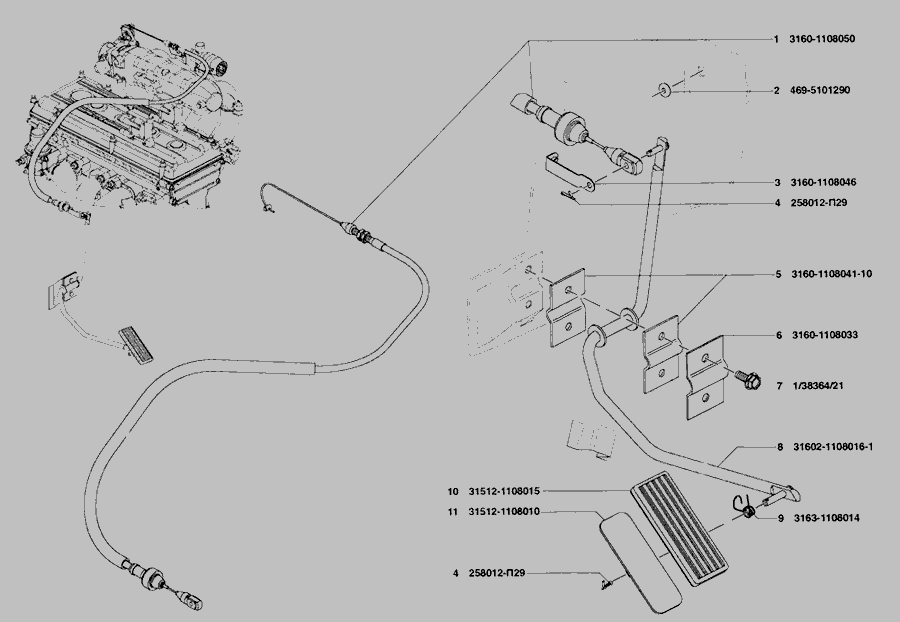 1 3160-1108050
2 469-5101290
3 3160-1108046
4 258012-П29
5 3160-1108041-10
6 3160-1108033
7 1/38364/21
8 31602-1108016-1
10 31512-1108015
11 31512-1108010
9 3163-1108014
4 258012-П29