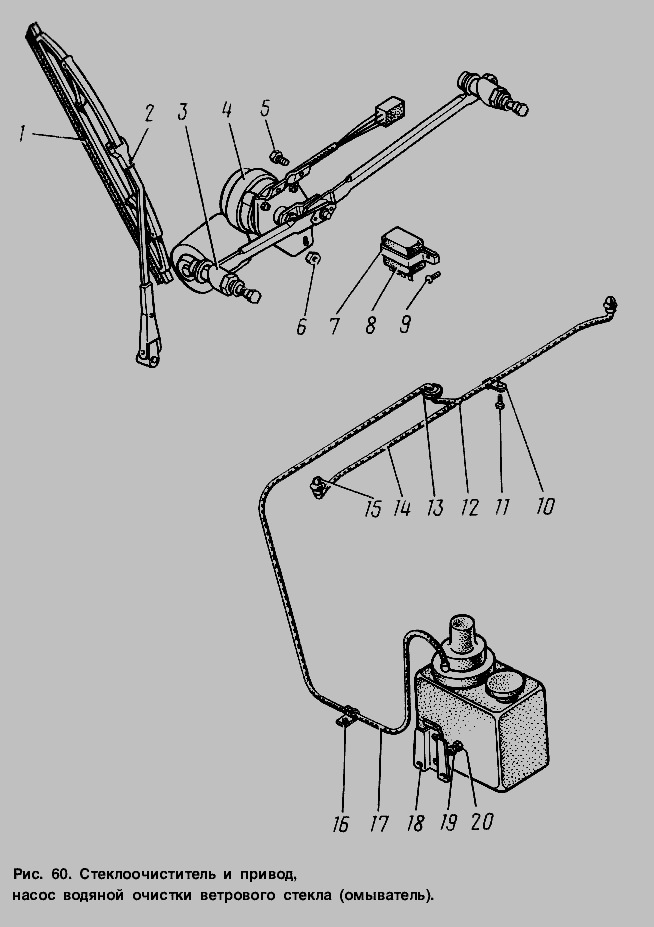 1 2 3 4 5
6 7 8 9
15 14 13 12 11 10
16 17 18 19 20

Рис. 60. Стеклоочиститель и привод, насос водяной очистки ветрового стекла (омыватель).