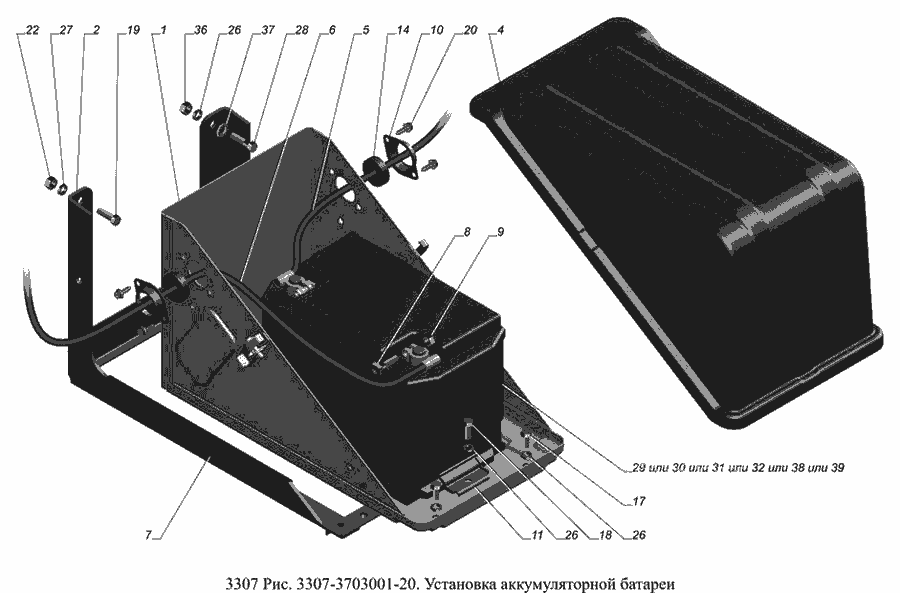 22 27 2 19 1 36 26 37 28 6 5 14 10 20 4

8 9

29 или 30 или 31 или 32 или 38 или 39

17

7

11 26 18 26

3307 Рис. 3307-3703001-20. Установка аккумуляторной батареи