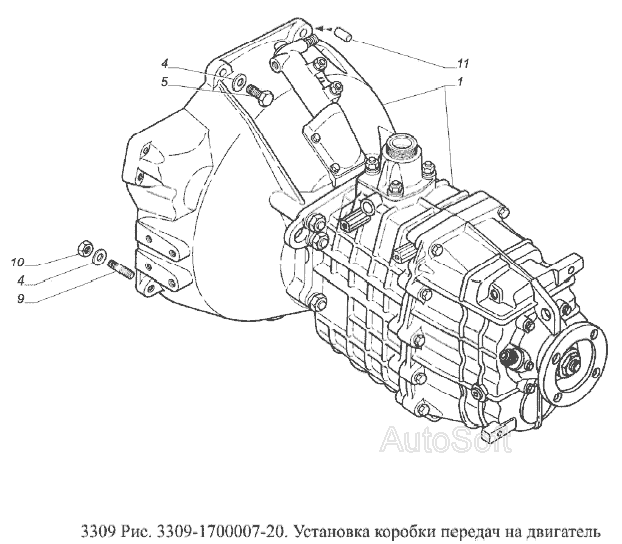 4
5
11
1
10
4
9
AutoSoft
3309 Рис. 3309-1700007-20. Установка коробки передач на двигатель