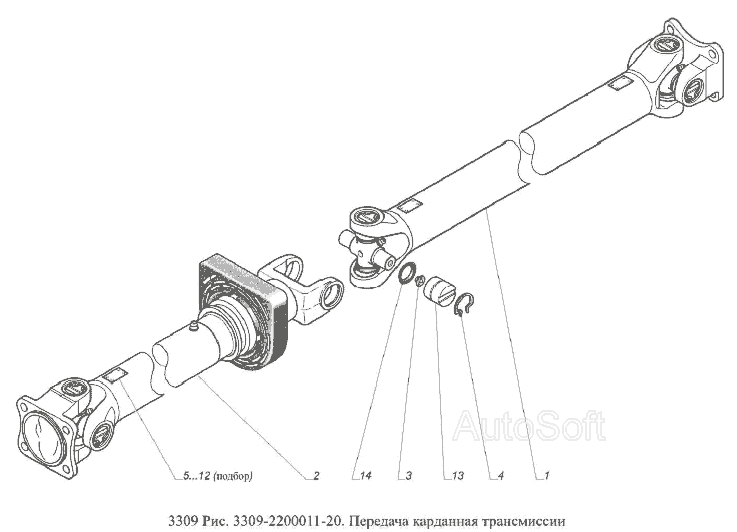 AutoSoft

5...12 (подбор)
2
14
3
13
4
1

3309 Рис. 3309-2200011-20. Передача карданная трансмиссии