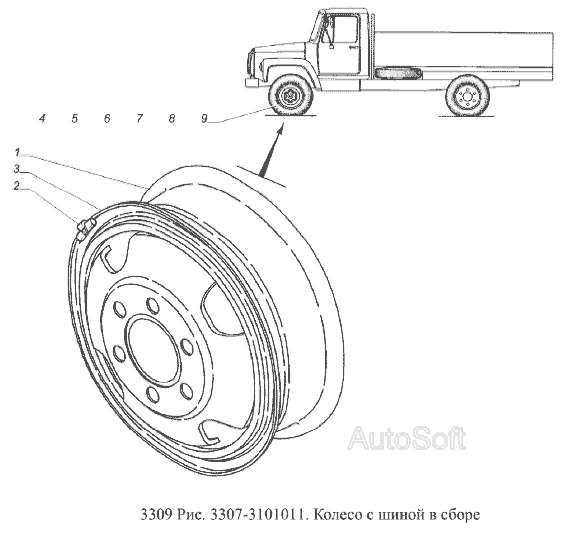 4 5 6 7 8 9

1
3
2

AutoSoft

3309 Рис. 3307-3101011. Колесо с шиной в сборе