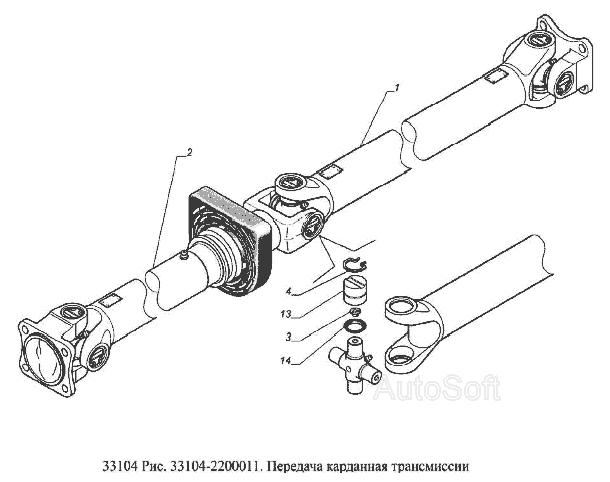 1

2

4

13

3

14

AutoSoft

33104 Рис. 33104-2200011. Передача карданная трансмиссии