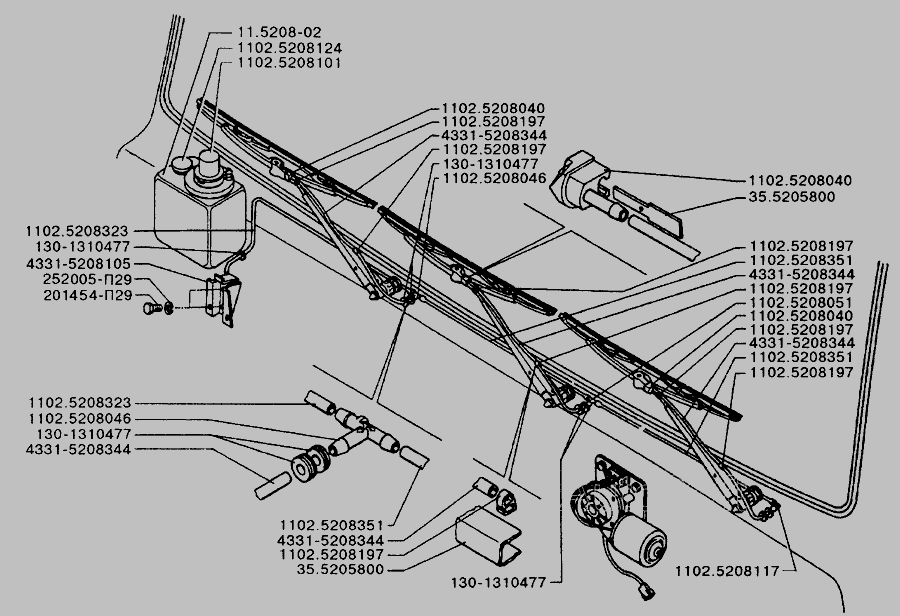 11.5208-02
1102.5208124
1102.5208101
1102.5208040
1102.5208197
4331-5208344
1102.5208197
130-1310477
1102.5208046
1102.5208040
35.5205800
1102.5208323
130-1310477
4331-5208105
252005-П29
201454-П29
1102.5208197
1102.5208351
4331-5208344
1102.5208197
1102.5208051
1102.5208040
1102.5208197
4331-5208344
1102.5208351
1102.5208197
1102.5208323
1102.5208046
130-1310477
4331-5208344
1102.5208351
4331-5208344
1102.5208197
35.5205800
130-1310477
1102.5208117