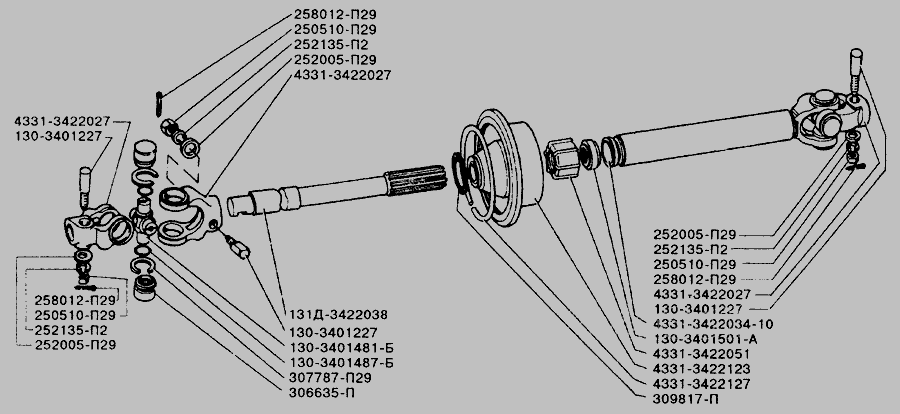 258012-П29
250510-П29
252135-П2
252005-П29
4331-3422027
4331-3422027
130-3401227
258012-П29
250510-П29
252135-П2
252005-П29
131Д-3422038
130-3401227
130-3401481-Б
130-3401487-Б
307787-П29
306635-П
252005-П29
252135-П2
250510-П29
258012-П29
4331-3422027
130-3401227
4331-3422034-10
130-3401501-А
4331-3422051
4331-3422123
4331-3422127
309817-П