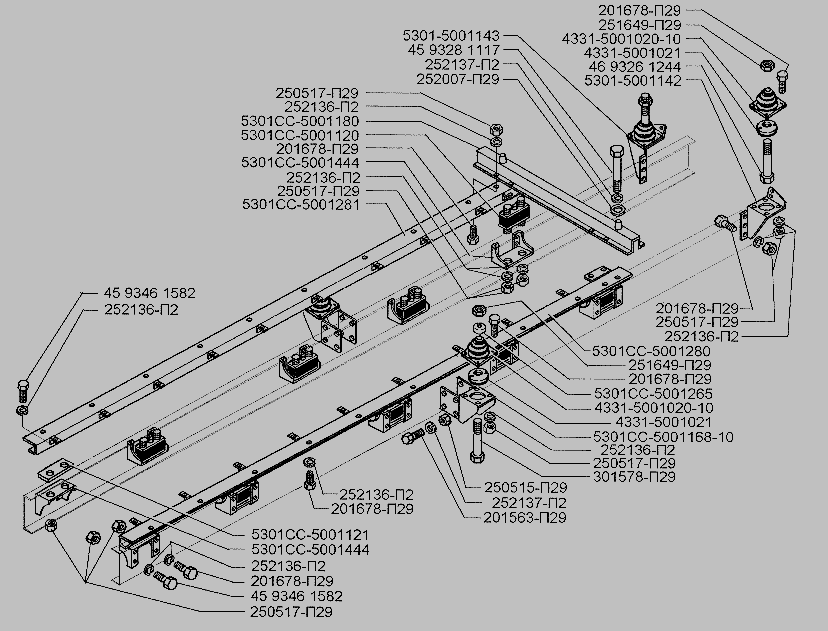 201678-П29
251649-П29
4331-5001020-10
4331-5001021
46 9326 1244
5301-5001142
5301-5001143
45 9328 1117
252137-П2
252007-П29
250517-П29
252136-П2
5301СС-5001180
5301СС-5001120
201678-П29
5301СС-5001444
252136-П2
250517-П29
5301СС-5001281
45 9346 1582
252136-П2
201678-П29
250517-П29
252136-П2
5301СС-5001280
251649-П29
201678-П29
5301СС-5001265
4331-5001020-10
4331-5001021
5301СС-5001168-10
252136-П2
250517-П29
301578-П29
250515-П29
252137-П2
201563-П29
252136-П2
201678-П29
5301СС-5001121
5301СС-5001444
252136-П2
201678-П29
45 9346 1582
250517-П29