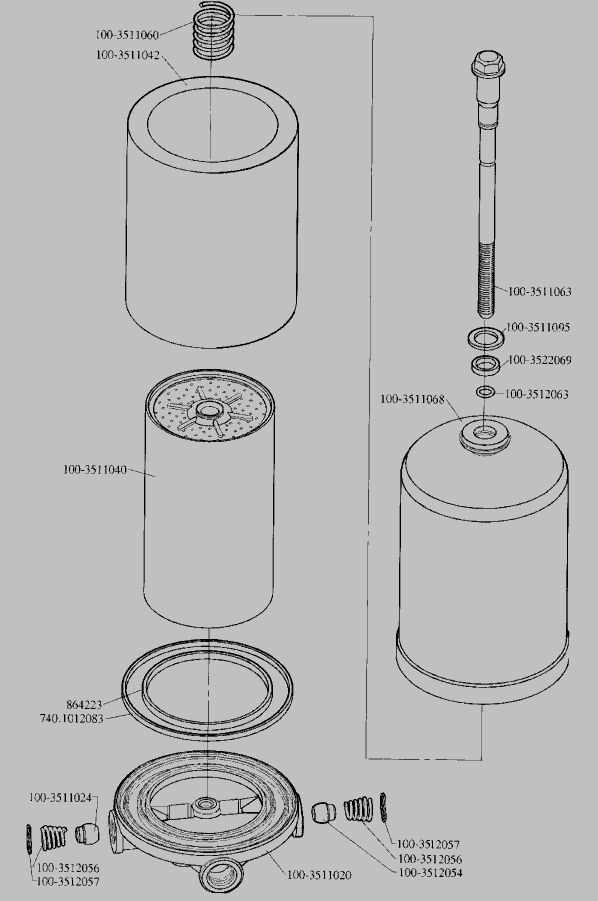 100-3511060
100-3511042
100-3511063
100-3511095
100-3522069
100-3512063
100-3511068
100-3511040
864223
740.1012083
100-3511024
100-3512056
100-3512057
100-3511020
100-3512057
100-3512056
100-3512054