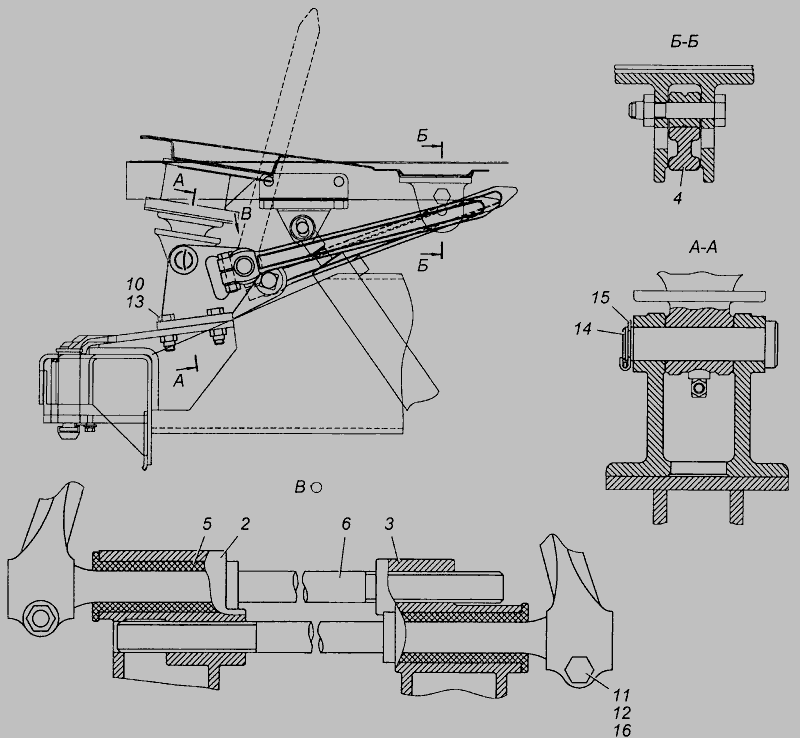 Б-Б

Б

А

В

Б

4

А-А

10
13

15

14

А

В

5

2

6

3

11
12
16