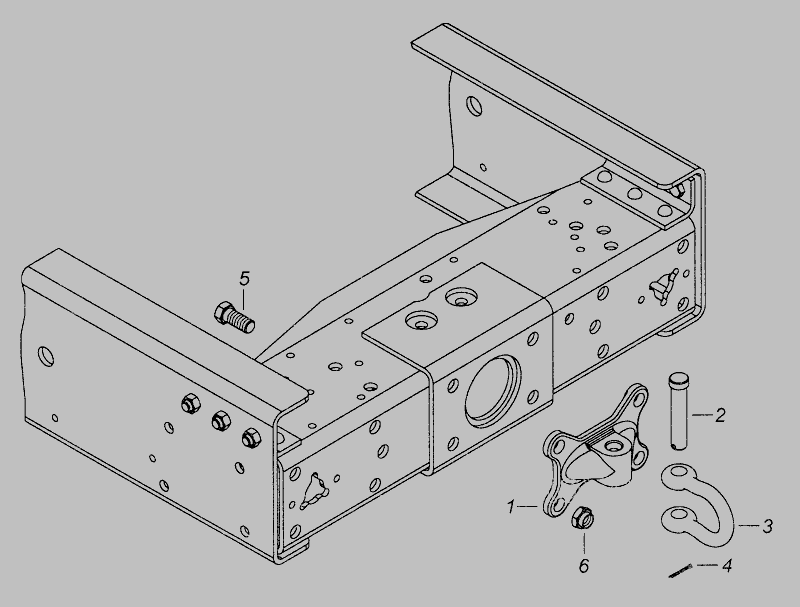 5
2
1
3
6
4