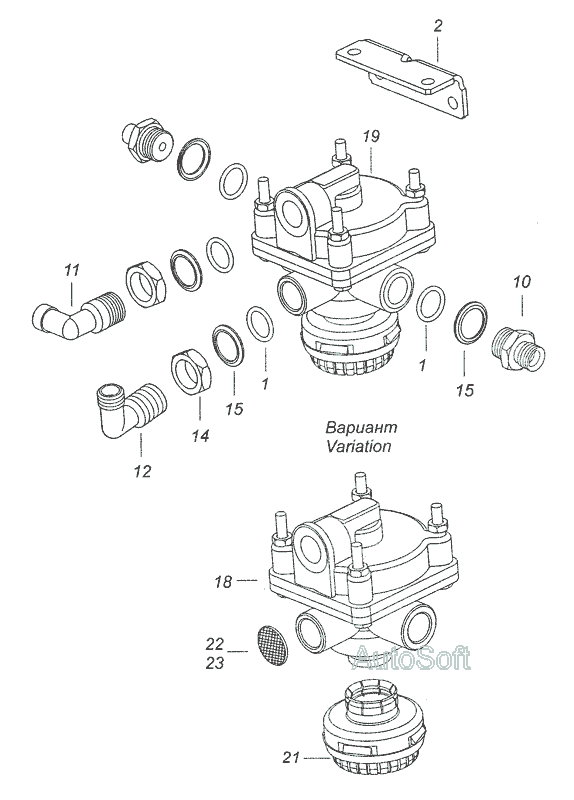 2
19
11
10
1
1
15
15
14
12
Вариант
Variation
18
22
23
AutoSoft
21