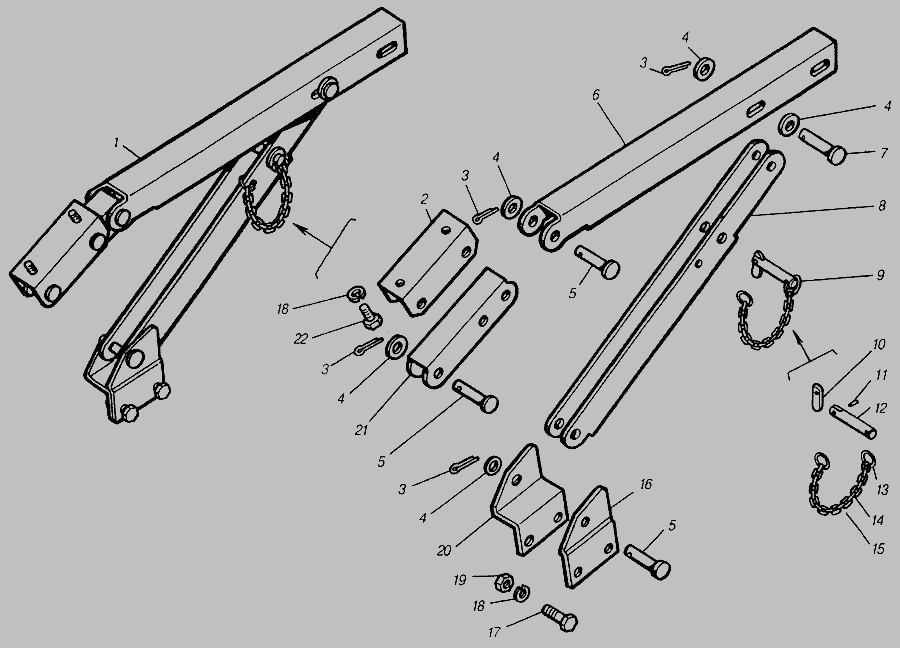 1
2
3
4
3
4
6
4
7
8
5
9
18
22
3
4
21
5
10
11
12
3
4
20
16
5
13
14
15
19
18
17