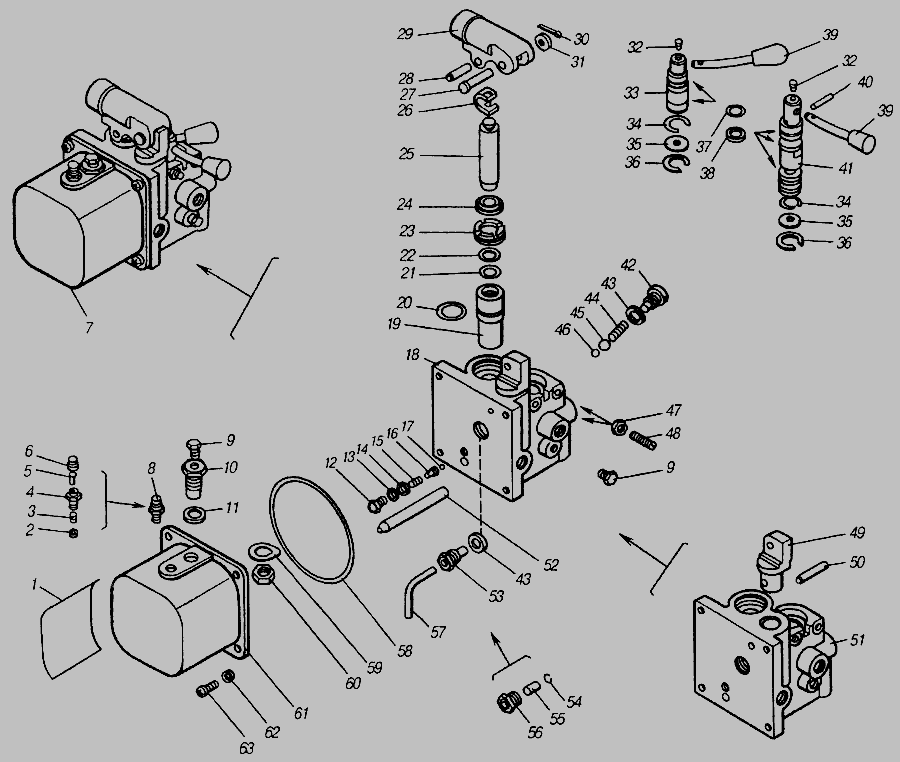 29
30
31
28
27
26
25
24
23
22
21
20
19
18
32
39
33
34
35
36
37
38
32
40
39
41
34
35
36
42
43
44
45
46
47
48
9
7
6
5
4
3
2
8
9
10
11
12
13
14
15
16
17
52
43
53
57
58
59
60
61
62
63
1
49
50
51
54
55
56