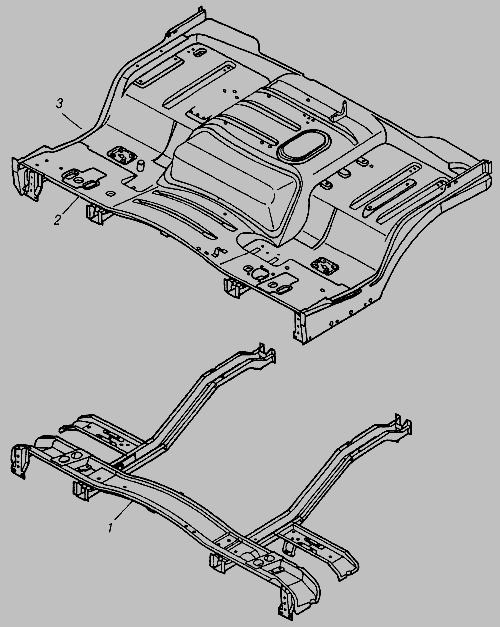 3
2
1