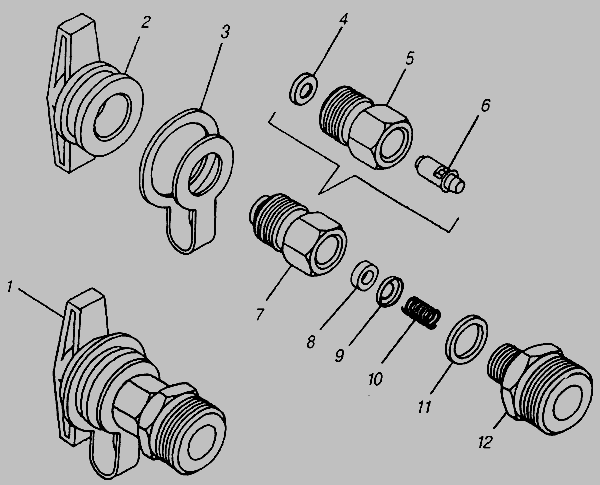 2
3
4
5
6
1
7
8
9
10
11
12