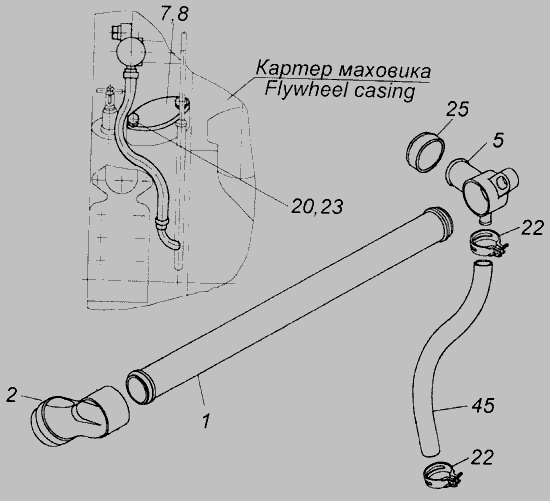 7,8

Картер маховика
Flywheel casing

25

5

20,23

22

2

1

45

22