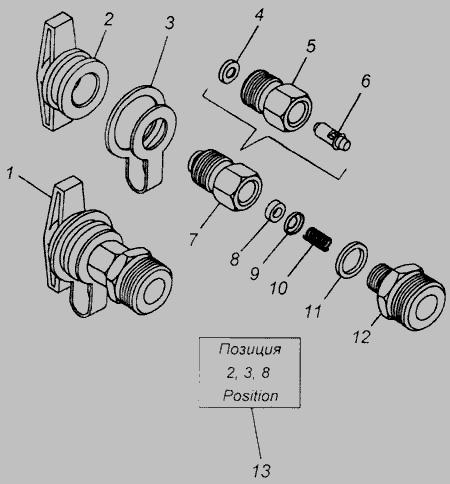 2
3
4
5
6
1
7
8
9
10
11
12
Позиция
2, 3, 8
Position
13