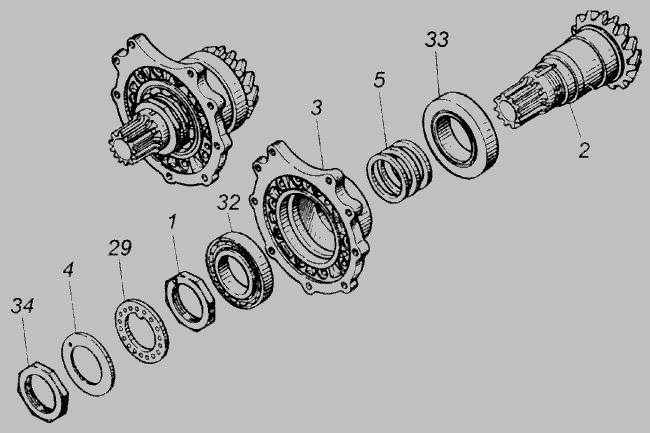 33
5
3
2
32
1
29
4
34