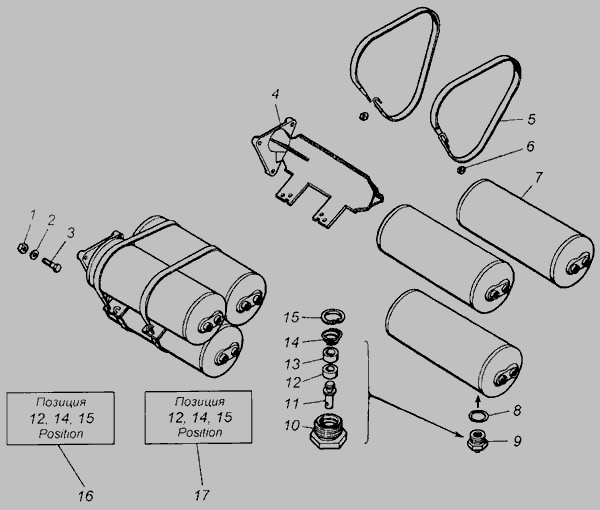 4
5
6
7
1
2
3
15
14
13
12
11
10
8
9
Позиция
12, 14, 15
Position
Позиция
12, 14, 15
Position
16
17