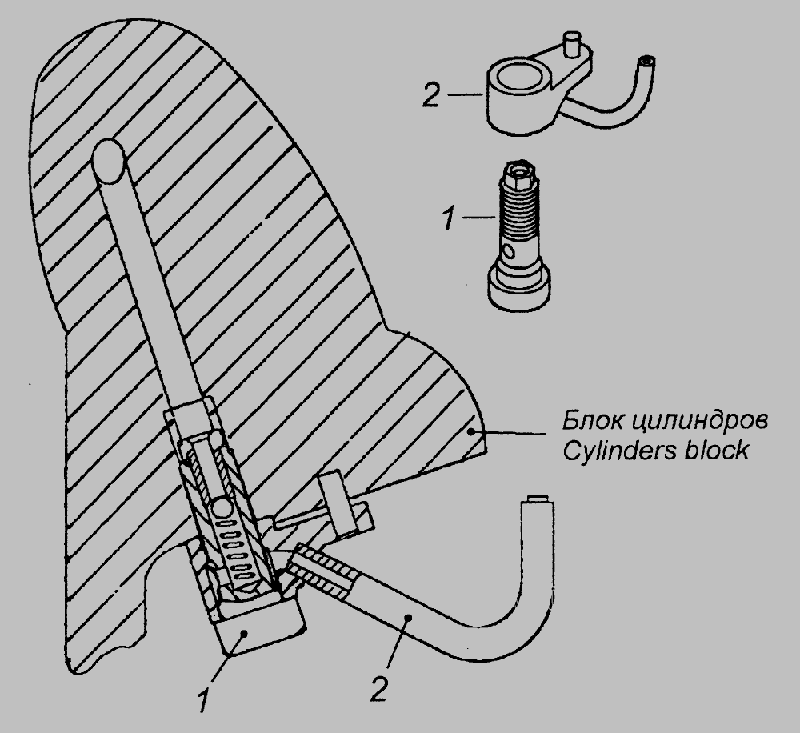 2

1

Блок цилиндров
Cylinders block

1

2