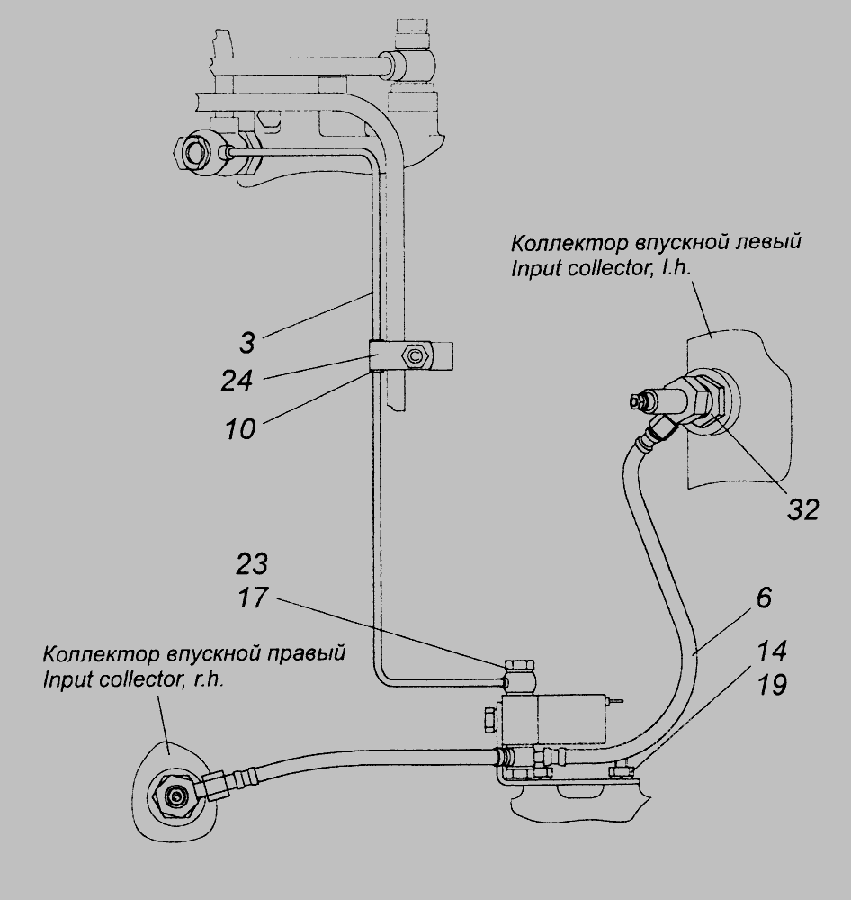 Коллектор впускной левый
Input collector, l.h.

3
24
10

32

23
17

6

14
19

Коллектор впускной правый
Input collector, r.h.