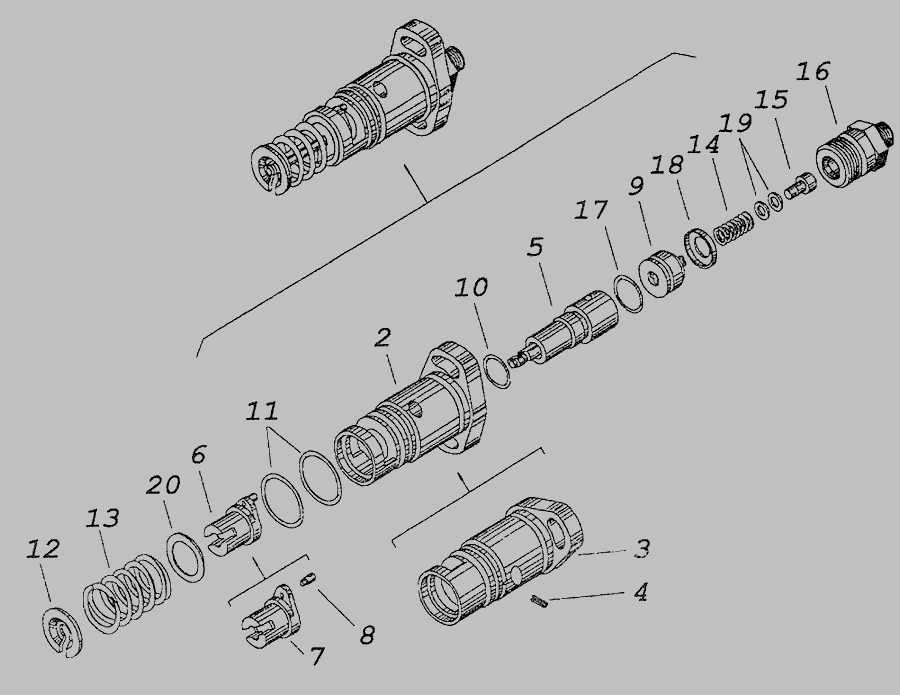 16
15
19
14
18
9
17
5
10
2
11
6
20
13
12
3
4
8
7