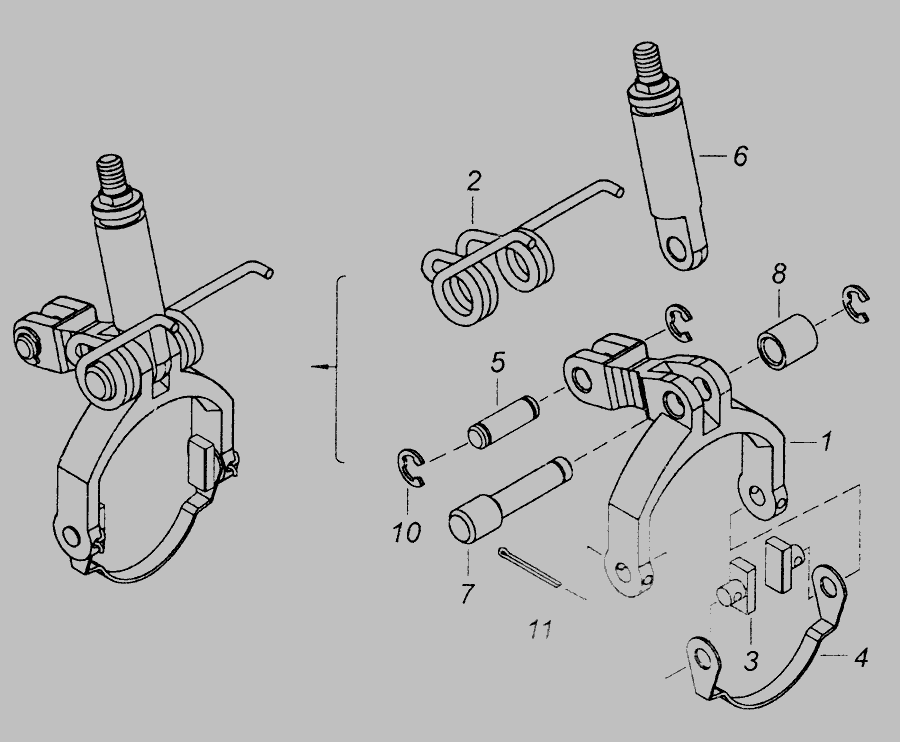 2
6
8
5
1
10
7
11
3
4