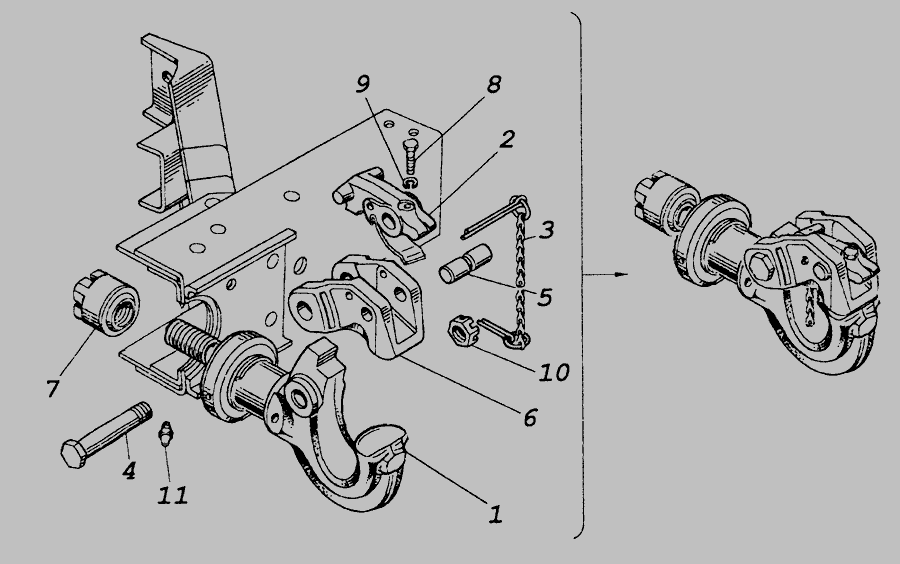 9
8
2
3
5
10
6
7
4
11
1