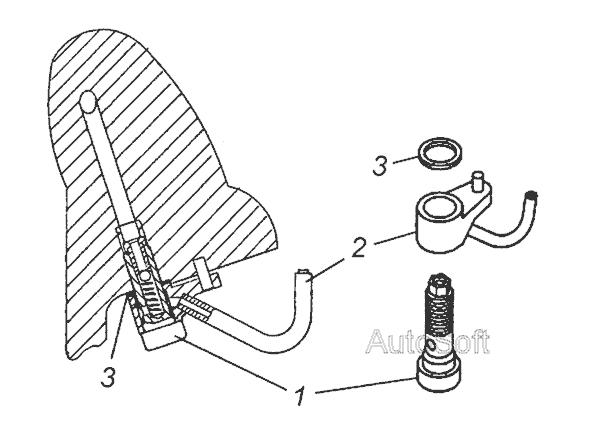 3
2
AutoSoft
3
1