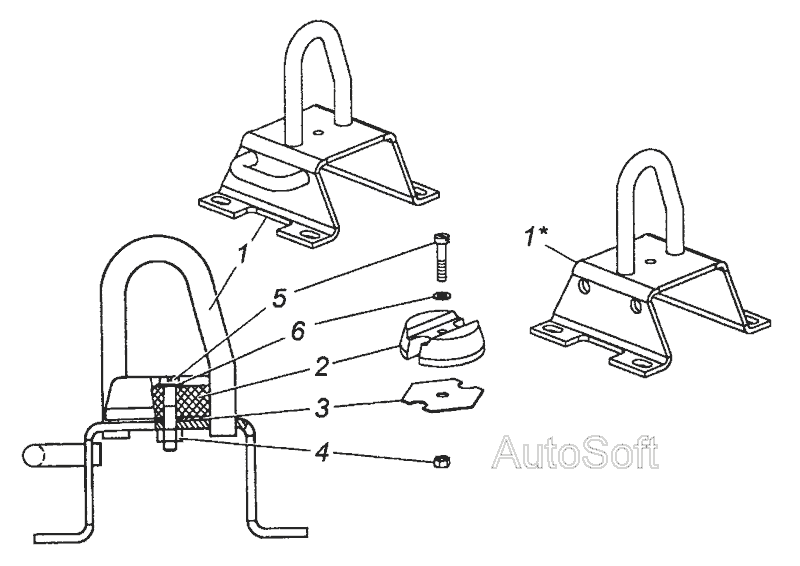 1
1*
5
6
2
3
4
AutoSoft