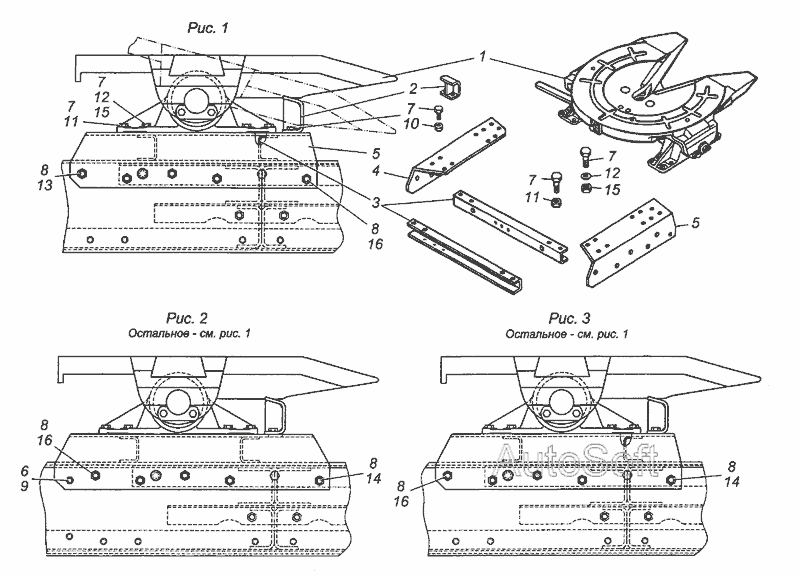 Рис. 1

7
12
15
7
11
8
13
1
2
7
10
5
4
3
8
16
7
12
15
7
11
5

Рис. 2
Остальное - см. рис. 1

8
16
6
9
8
14

Рис. 3
Остальное - см. рис. 1

AutoSoft

8
16
8
14