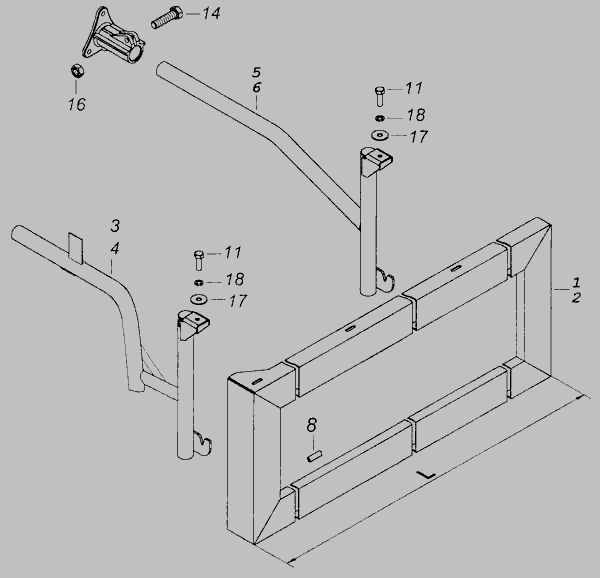 14
16
5
6
11
18
17
3
4
11
18
17
1
2
8
L