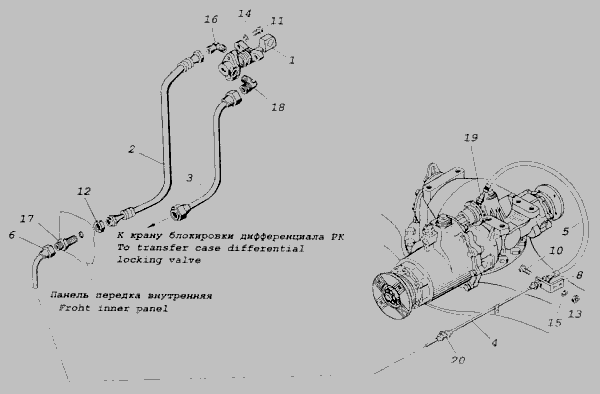 16
14
11
1
18
2
3
12
17
6
К крану блокировки дифференциала РК
To transfer case differential
locking valve
Панель передка внутренняя
Froht inner panel
19
5
10
8
13
15
4
20