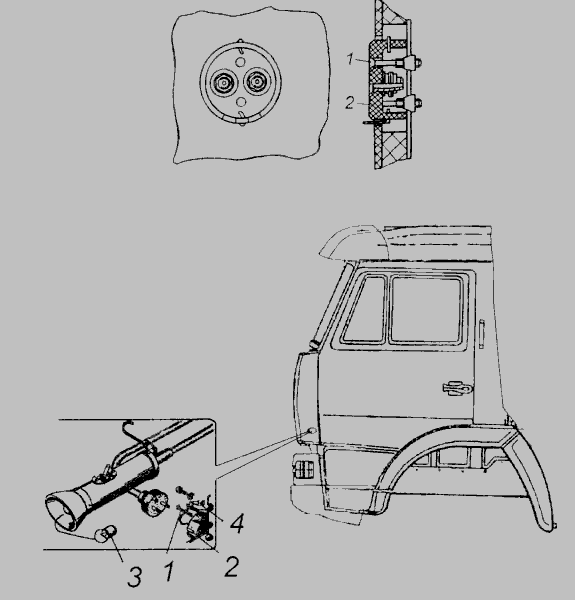 1
2
4
3
1
2