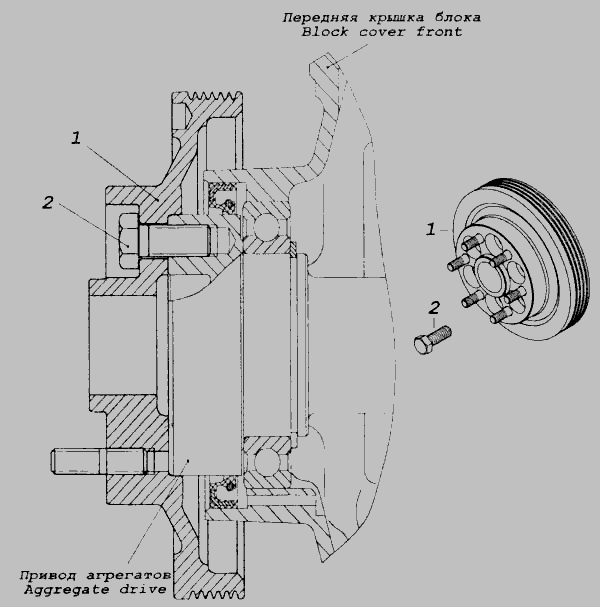 Передняя крышка блока
Block cover front

1

2

1

2

Привод агрегатов
Aggregate drive