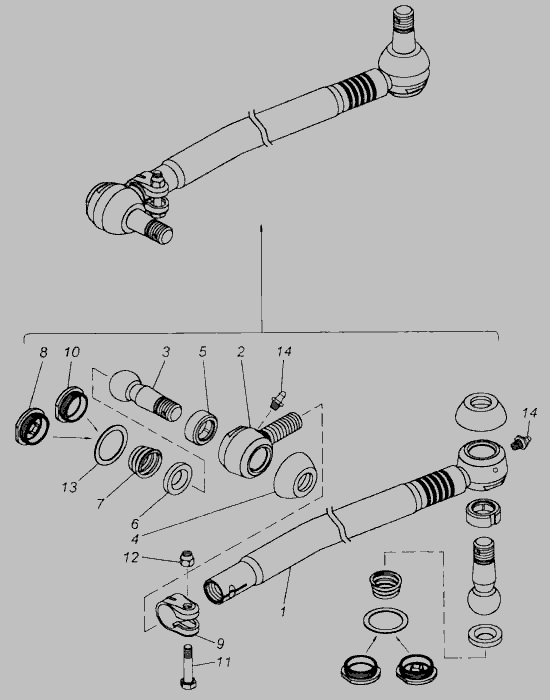 8
10
3
5
2
14
14
13
7
6
4
12
1
9
11