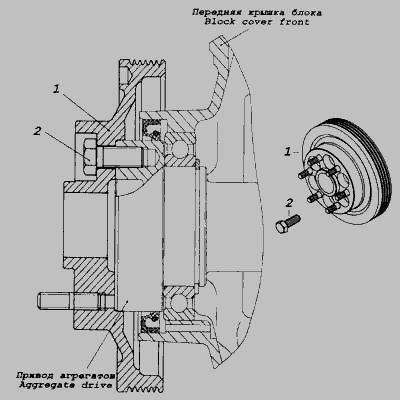 Передняя крышка блока
Block cover front

1

2

1

2

Привод агрегатов
Aggregate drive