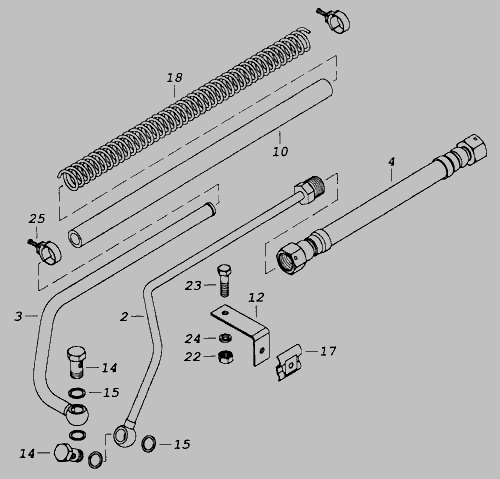 18
10
4
25
23
12
3
2
24
22
17
14
15
14
15