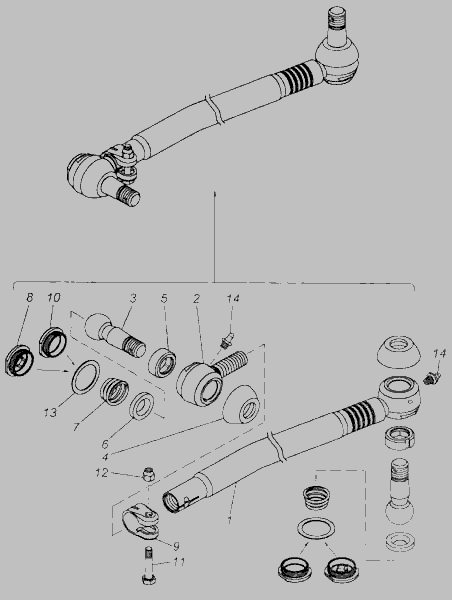 8
10
3
5
2
14
14
13
7
6
4
12
1
9
11