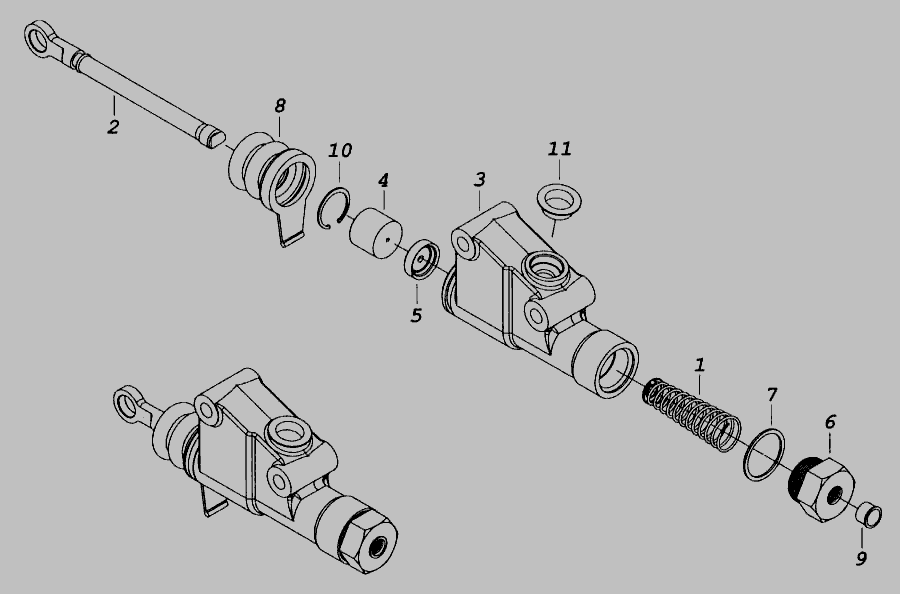 2
8
10
4
3
11
5
1
7
6
9