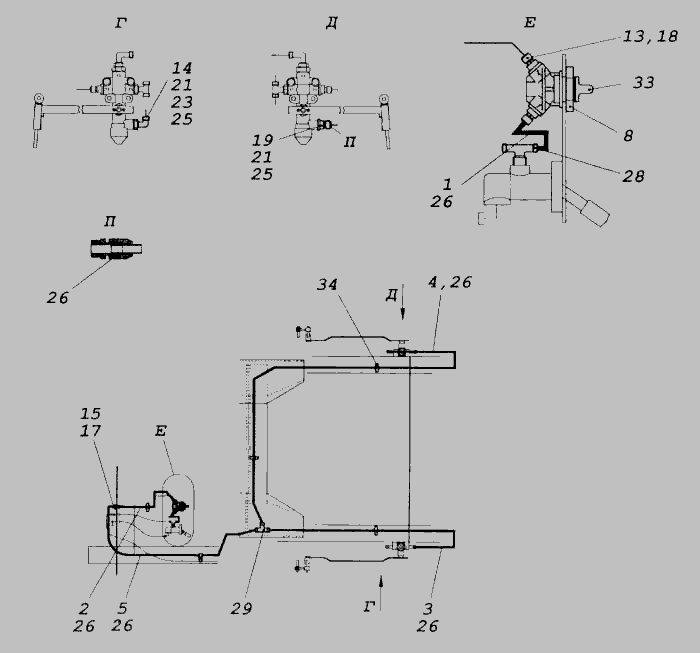 Г

14
21
23
25

Д

19
21
25

П

Е

13,18

33

8

28

1
26

П

26

34

Д

4,26

15
17

Е

2
26

5
26

29

Г

3
26