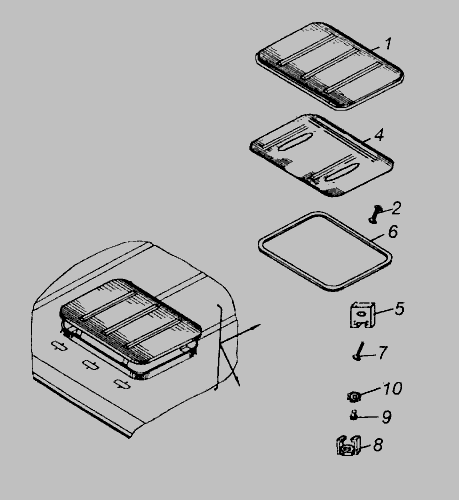 1
4
2
6
5
7
10
9
8