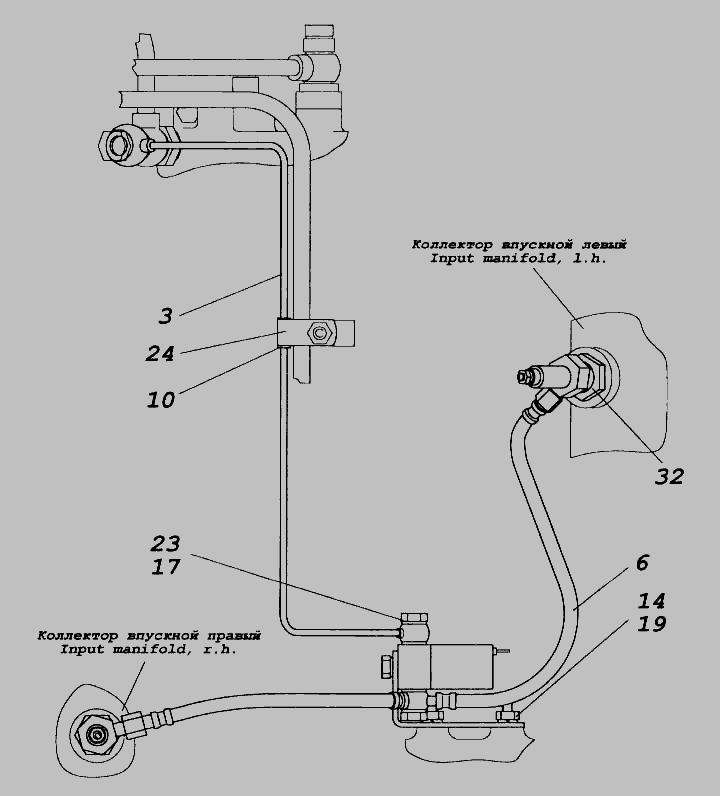 Коллектор впускной левый
Input manifold, l.h.

3
24
10

32

23
17

6
14
19

Коллектор впускной правый
Input manifold, r.h.